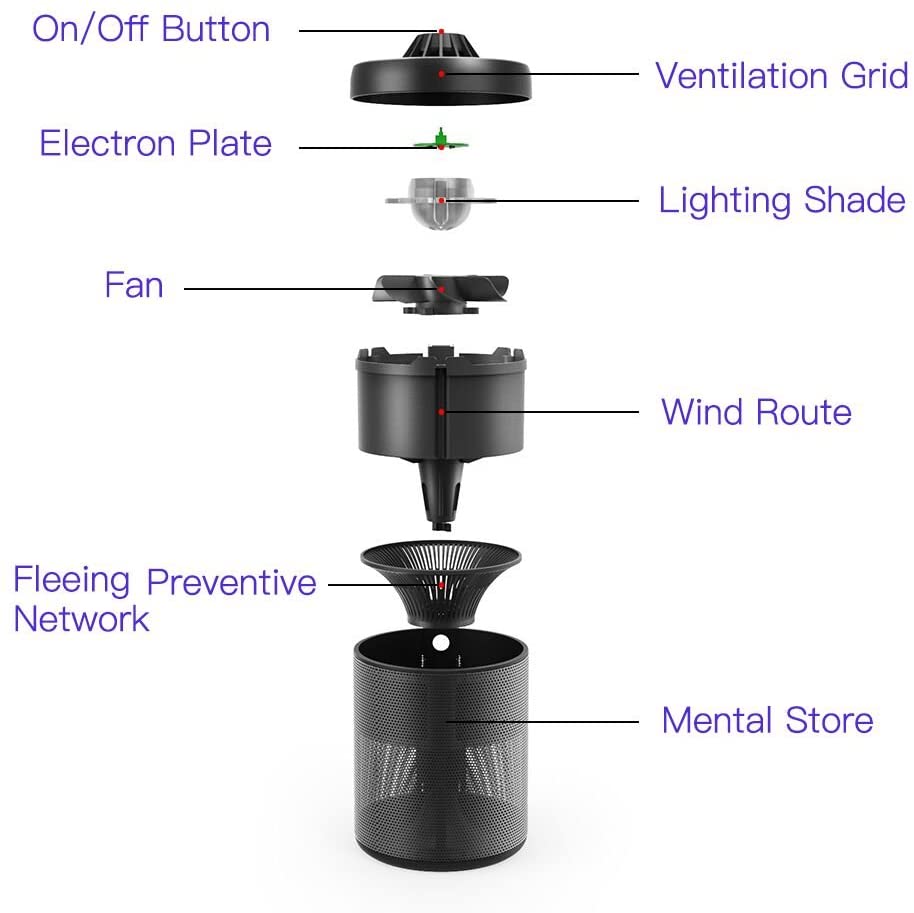 On/Off Button

Ventilation Grid

Electron Plate

Lighting Shade

Fan

Wind Route

Fleeing Preventive Network

Mental Store