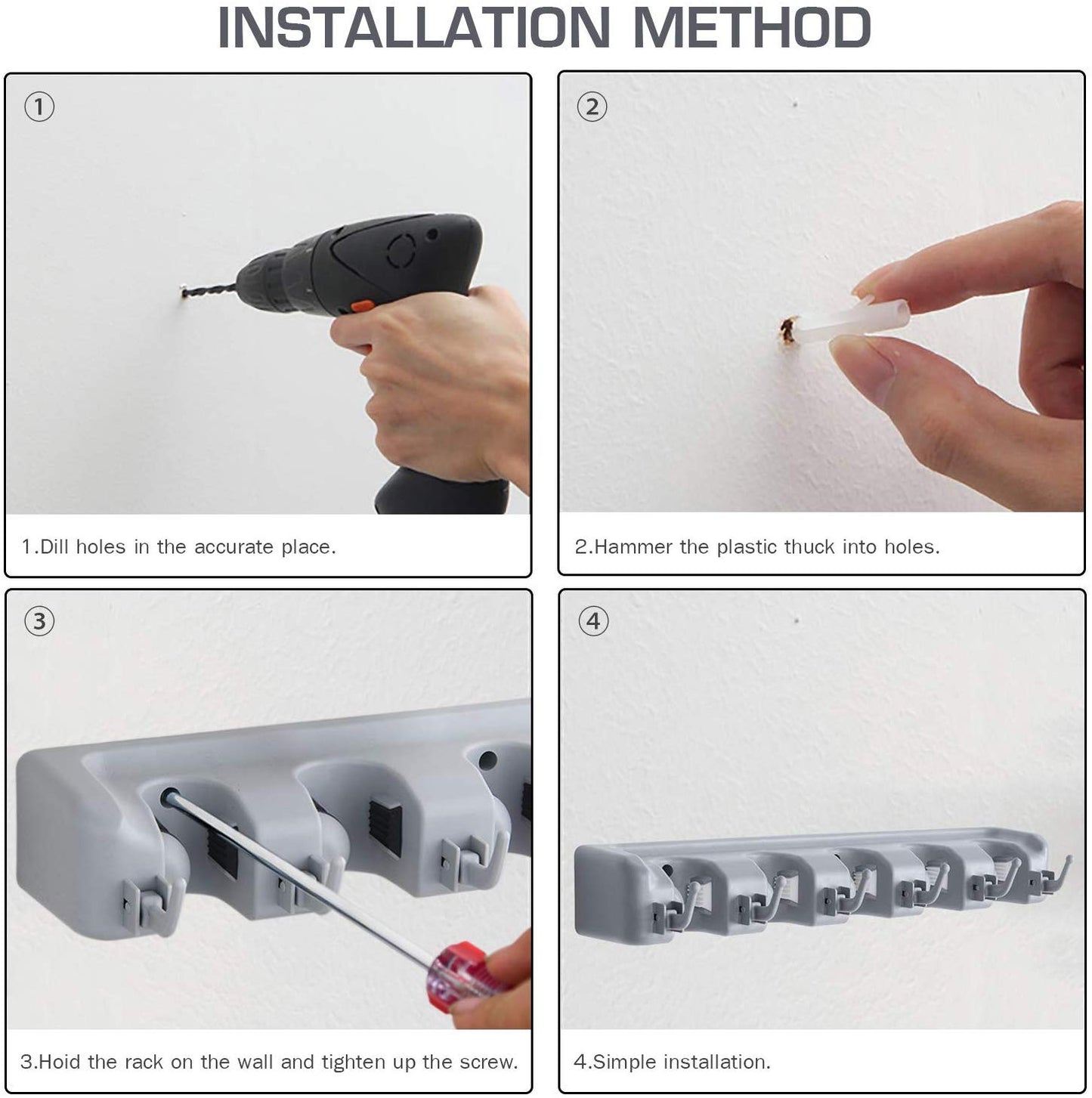 INSTALLATION METHOD

①

1.Dill holes in the accurate place.

②

2.Hammer the plastic thuck into holes.

③

3.Hoid the rack on the wall and tighten up the screw.

④

4.Simple installation.