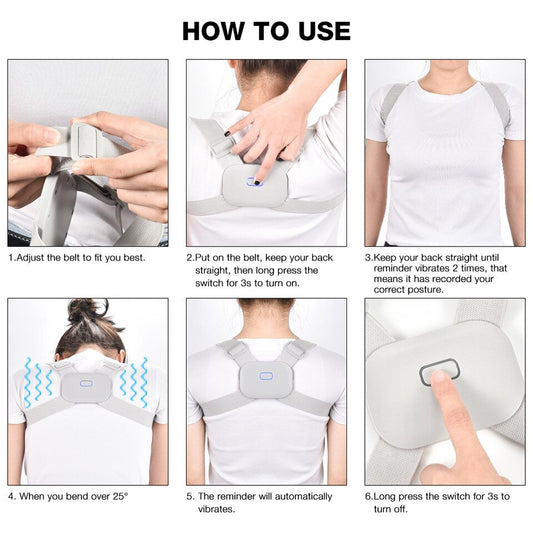 HOW TO USE

1.Adjust the belt to fit you best.

2.Put on the belt, keep your back straight, then long press the switch for 3s to turn on.

3.Keep your back straight until reminder vibrates 2 times, that means it has recorded your correct posture.

4. When you bend over 25°

5. The reminder will automatically vibrates.

6.Long press the switch for 3s to turn off.