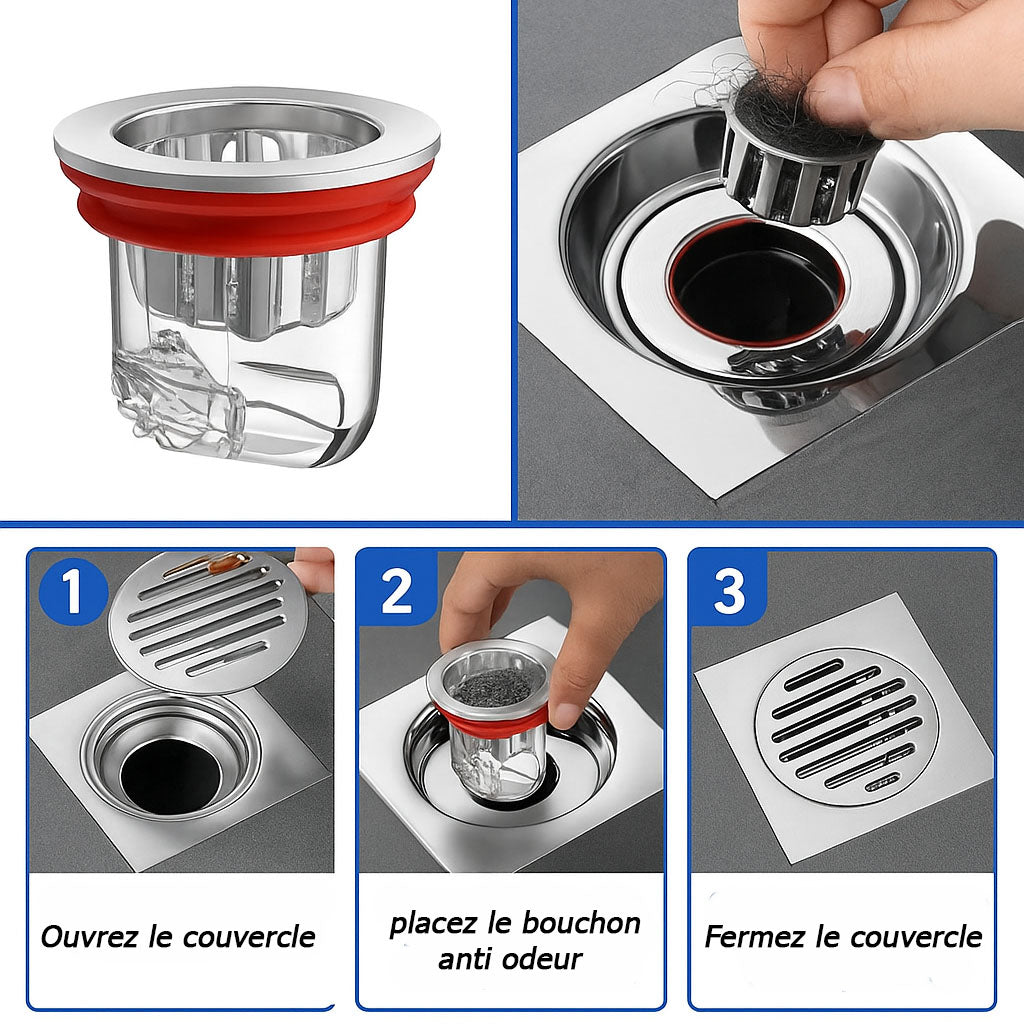 1

Ouvrez le couvercle

2

placez le bouchon anti odeur

3

Fermez le couvercle