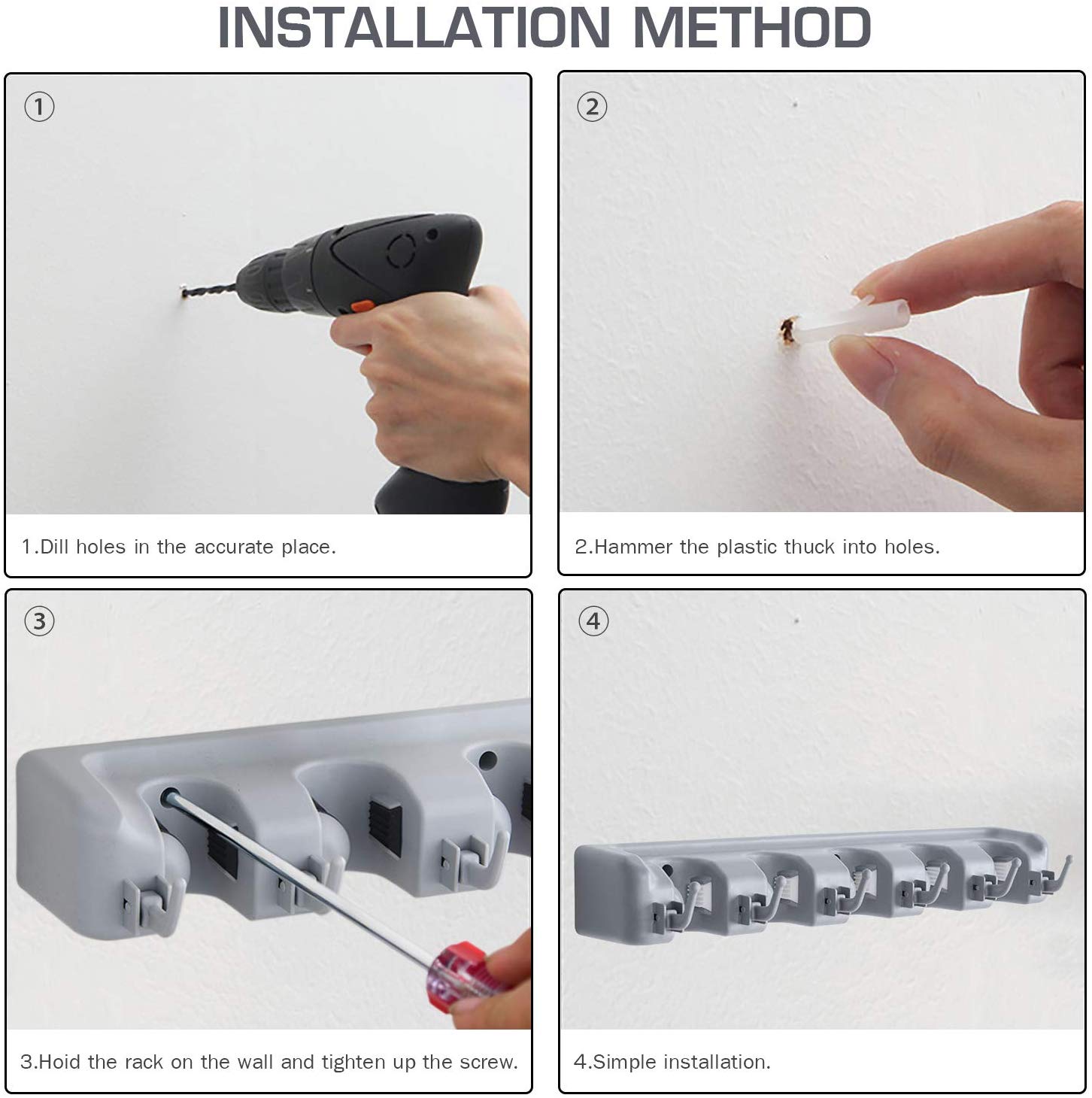 INSTALLATION METHOD

①

1.Dill holes in the accurate place.

②

2.Hammer the plastic thuck into holes.

③

3.Hoid the rack on the wall and tighten up the screw.

④

4.Simple installation.