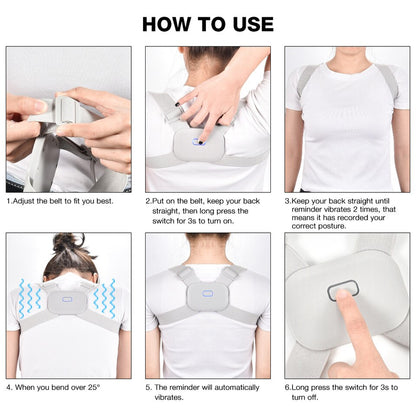 HOW TO USE

1.Adjust the belt to fit you best.

2.Put on the belt, keep your back straight, then long press the switch for 3s to turn on.

3.Keep your back straight until reminder vibrates 2 times, that means it has recorded your correct posture.

4. When you bend over 25°

5. The reminder will automatically vibrates.

6.Long press the switch for 3s to turn off.